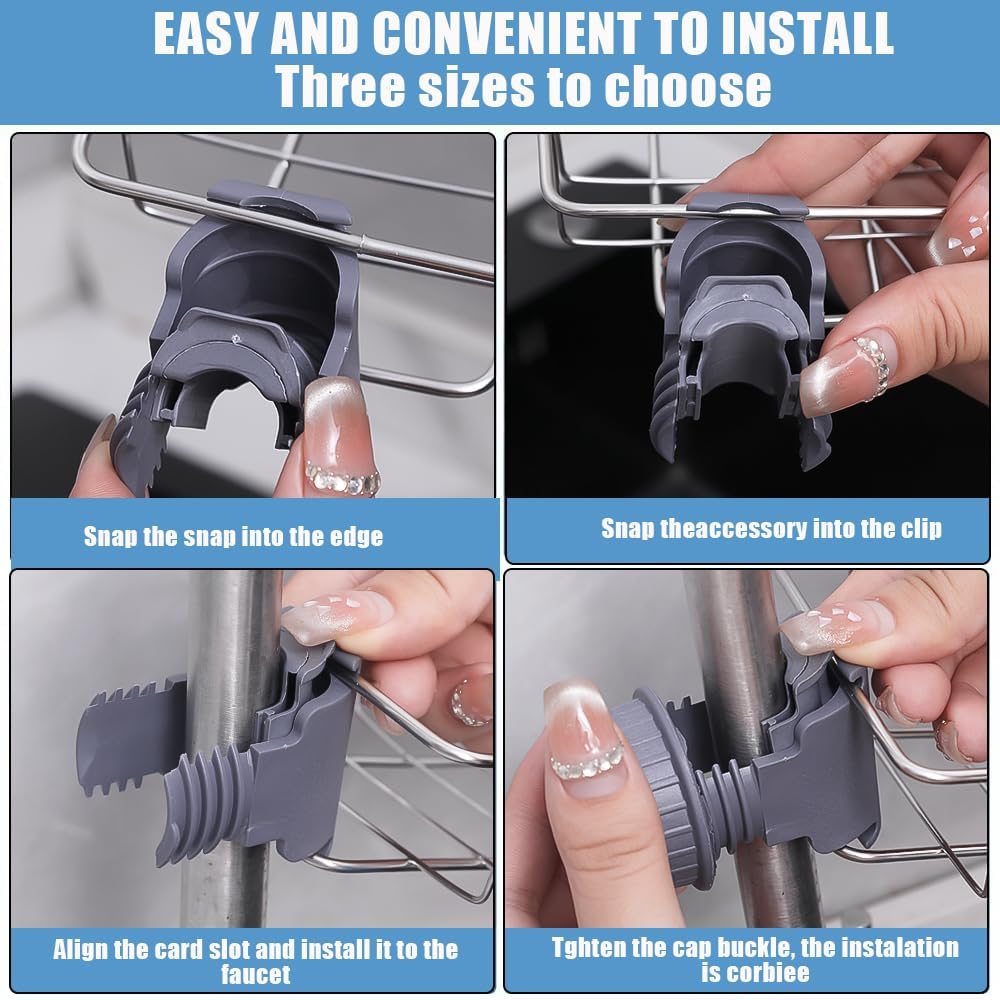 EASY AND CONVENIENT TO INSTALL
Three sizes to choose

Snap the snap into the edge

Snap theaccessory into the clip

Align the card slot and install it to the faucet

Tghten the cap buckle, the instalation is corbiee