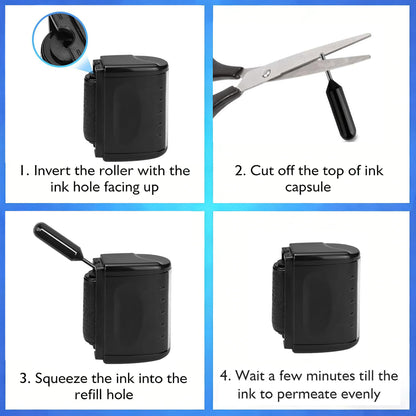 1. Invert the roller with the ink hole facing up

2. Cut off the top of ink capsule

3. Squeeze the ink into the refill hole

4. Wait a few minutes till the ink to permeate evenly