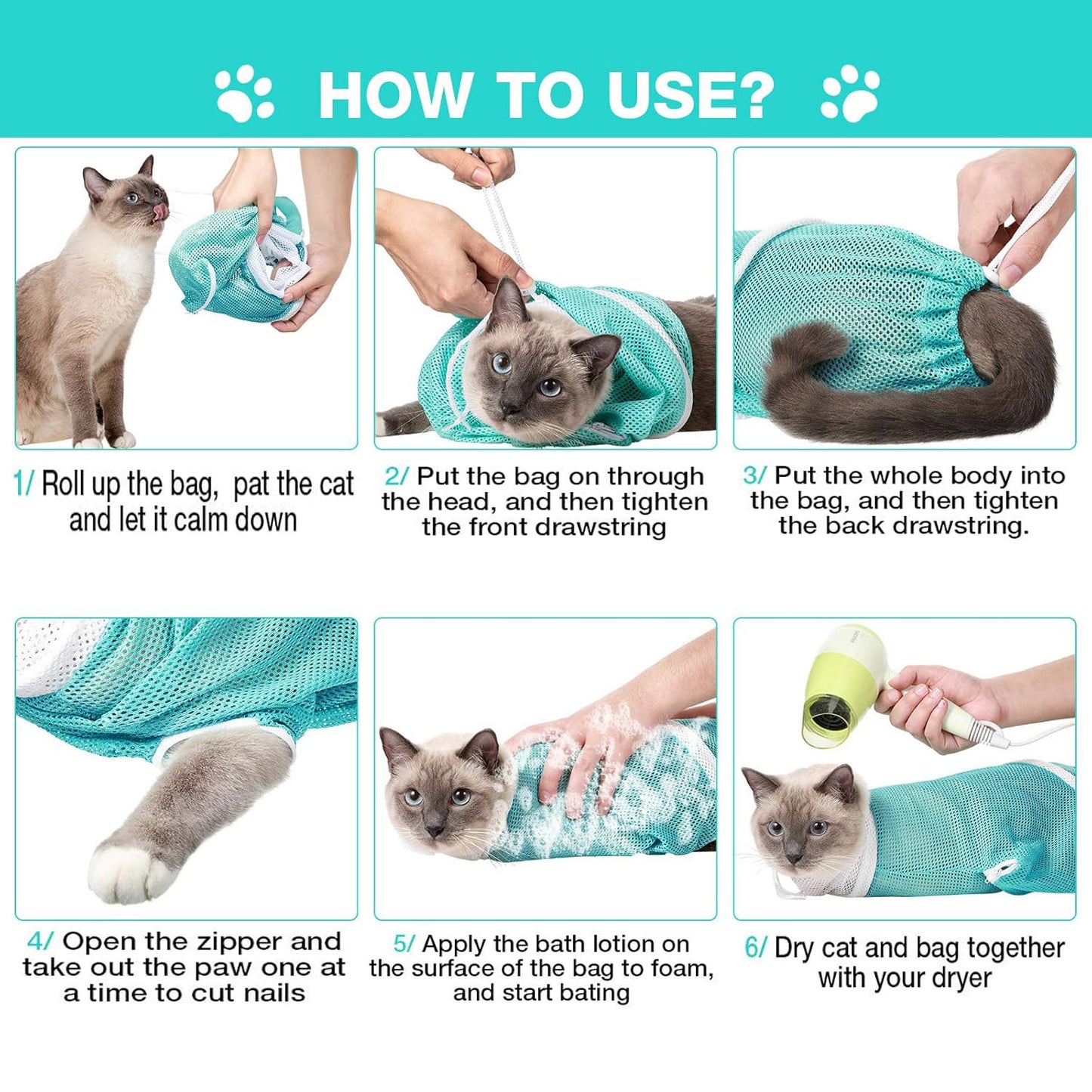 HOW TO USE?

1/ Roll up the bag, pat the cat and let it calm down

2/ Put the bag on through the head, and then tighten the front drawstring

3/ Put the whole body into the bag, and then tighten the back drawstring.

4/ Open the zipper and take out the paw one at a time to cut nails

5/ Apply the bath lotion on the surface of the bag to foam, and start bating

6/ Dry cat and bag together with your dryer