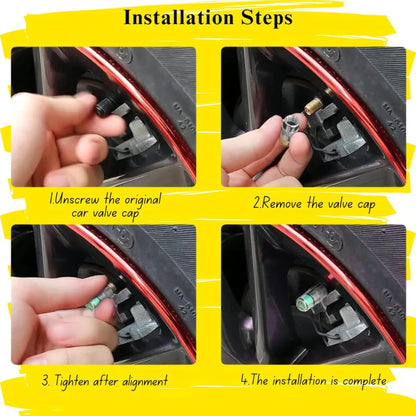 Installation Steps

1.Unscrew the original car valve cap

2.Remove the valve cap

3. Tighten after alignment

4.The installation is complete