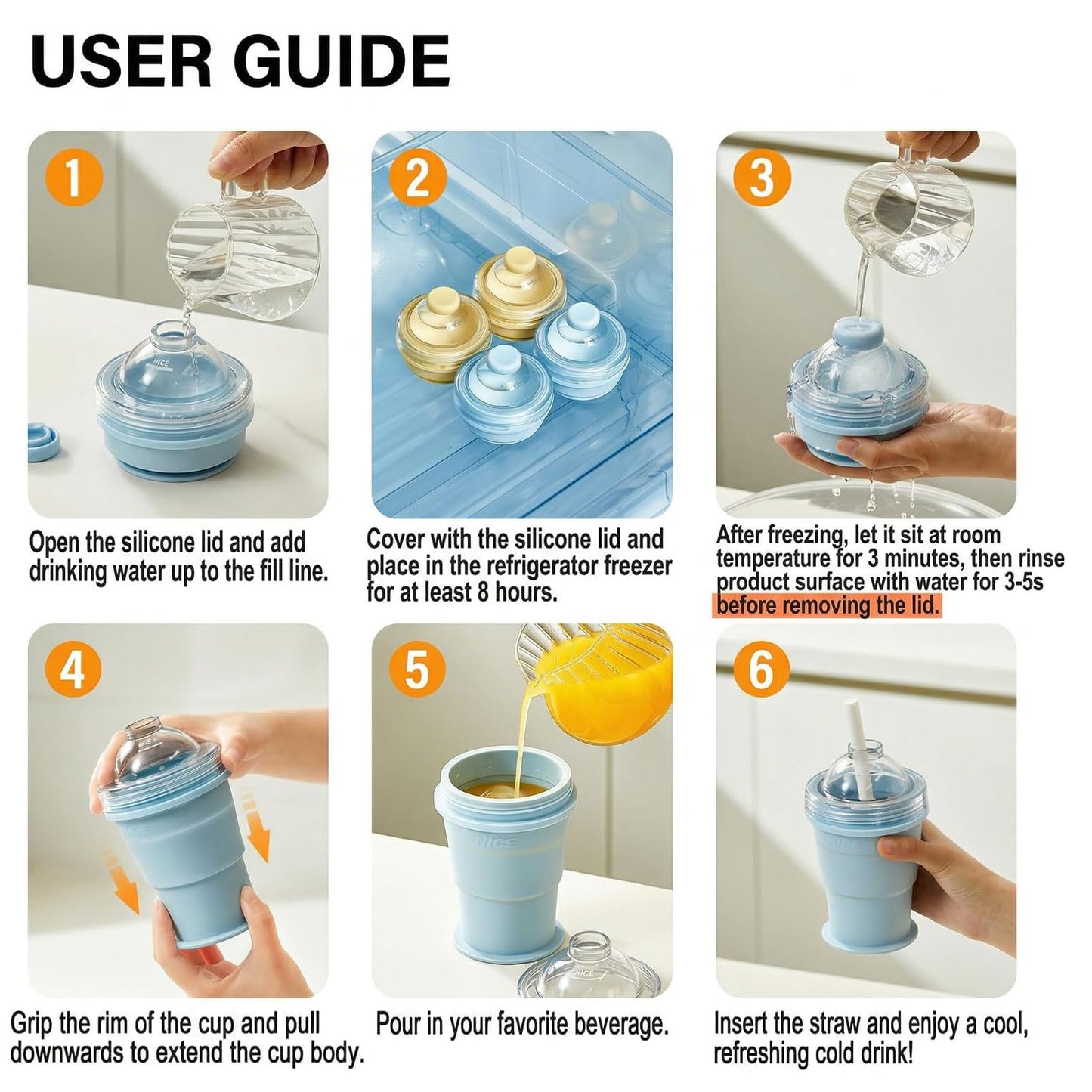 USER GUIDE

1

NICE

Open the silicone lid and add drinking water up to the fill line.

2

Cover with the silicone lid and place in the refrigerator freezer for at least 8 hours.

3

After freezing, let it sit at room temperature for 3 minutes, then rinse product surface with water for 3-5s before removing the lid.

4

NICE

Grip the rim of the cup and pull downwards to extend the cup body.

5

NICE

NICE

Pour in your favorite beverage.

6

NICE

Insert the straw and enjoy a cool, refreshing cold drink!