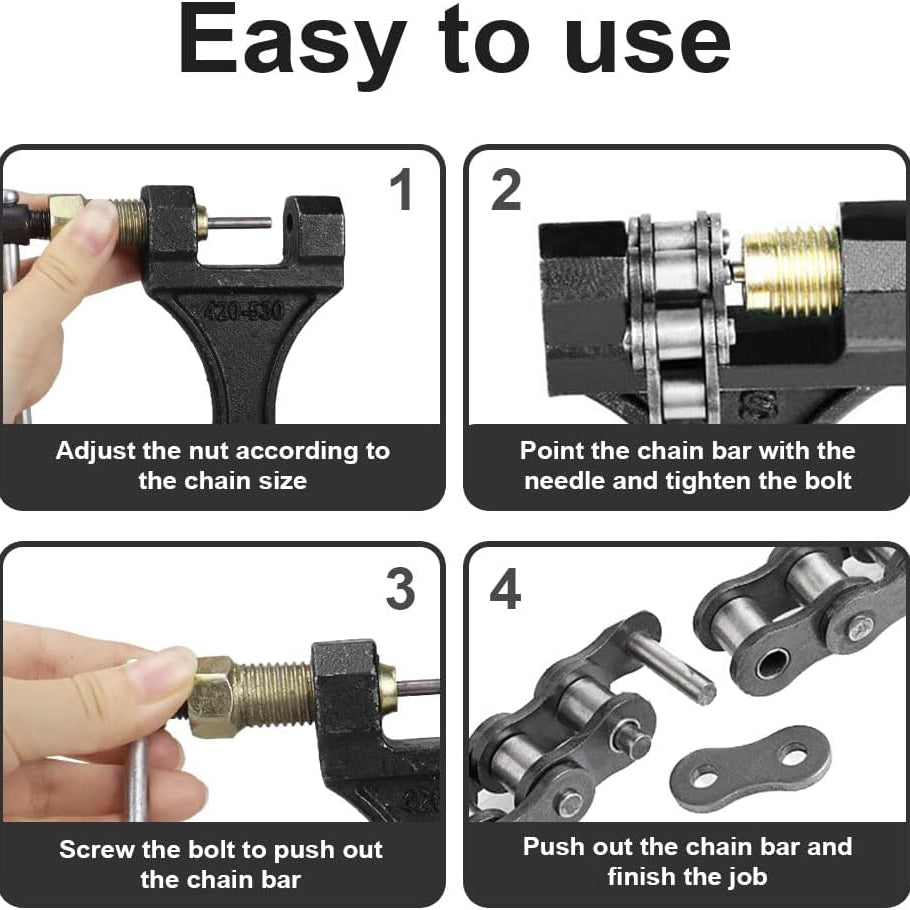 Easy to use

1

420-530

Adjust the nut according to the chain size

2

Point the chain bar with the needle and tighten the bolt

3

Screw the bolt to push out the chain bar

4

Push out the chain bar and finish the job