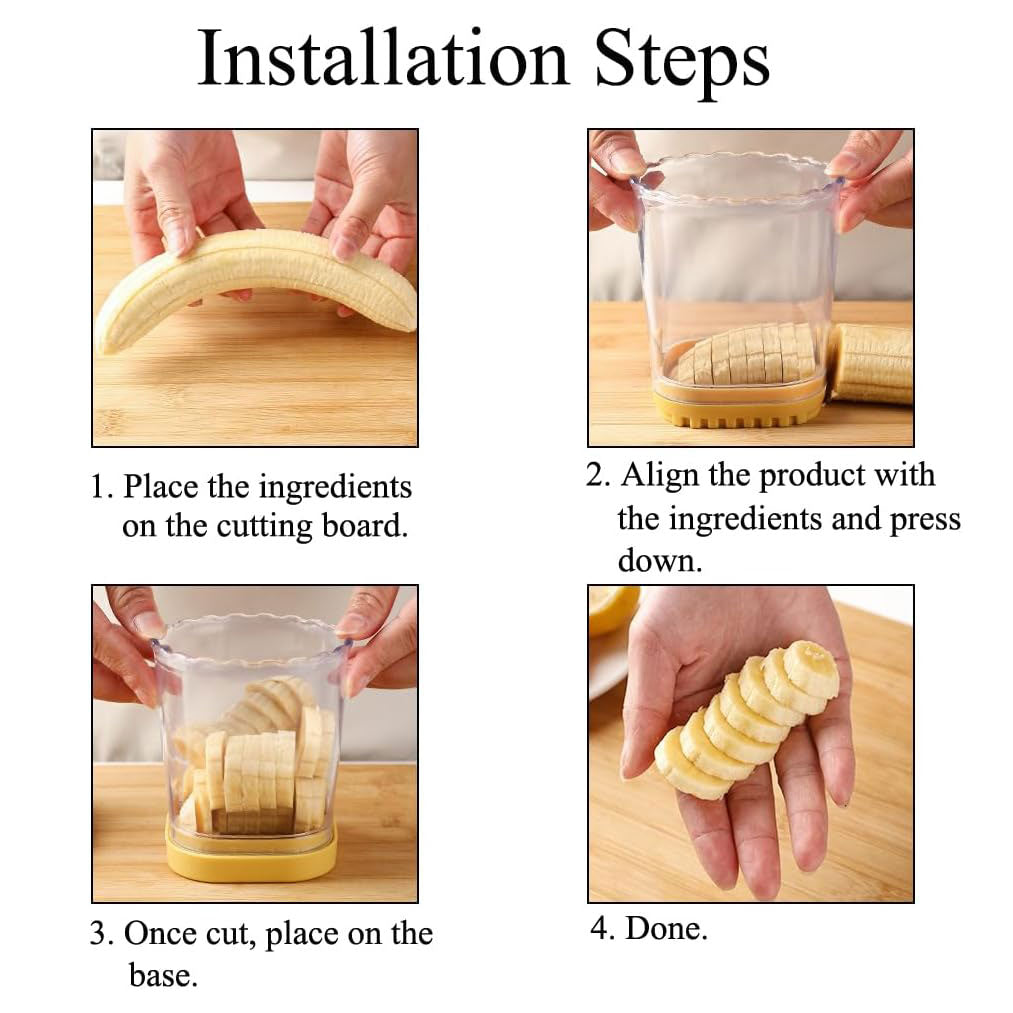 Installation Steps

1. Place the ingredients on the cutting board.

2. Align the product with the ingredients and press down.

3. Once cut, place on the base.

4. Done.