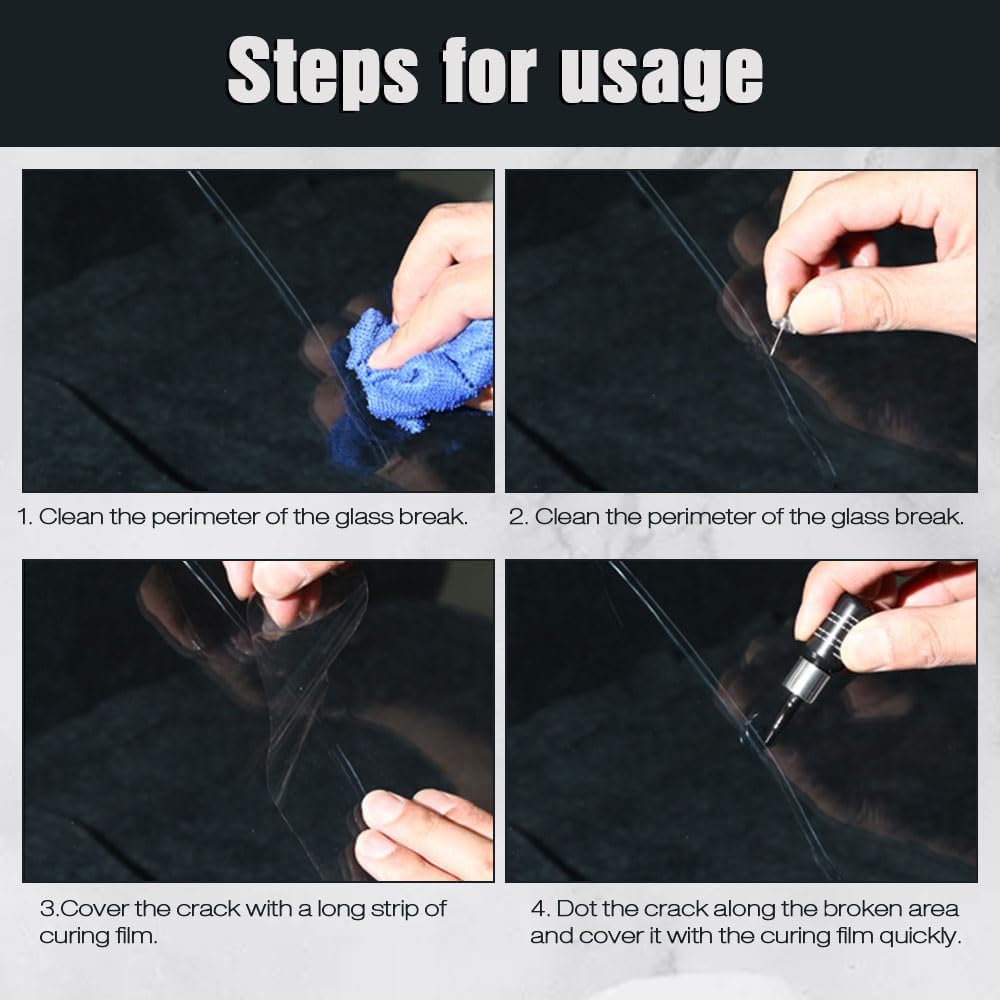 Steps for usage

1. Clean the perimeter of the glass break.

2. Clean the perimeter of the glass break.

3.Cover the crack with a long strip of curing film.

4. Dot the crack along the broken area and cover it with the curing film quickly.