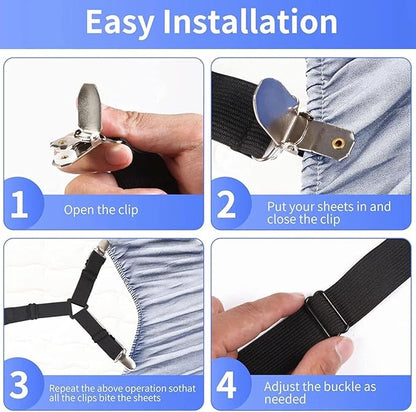 Easy Installation

1 Open the clip

2 Put your sheets in and close the clip

3 Repeat the above operation sothat all the clips bite the sheets

4 Adjust the buckle as needed