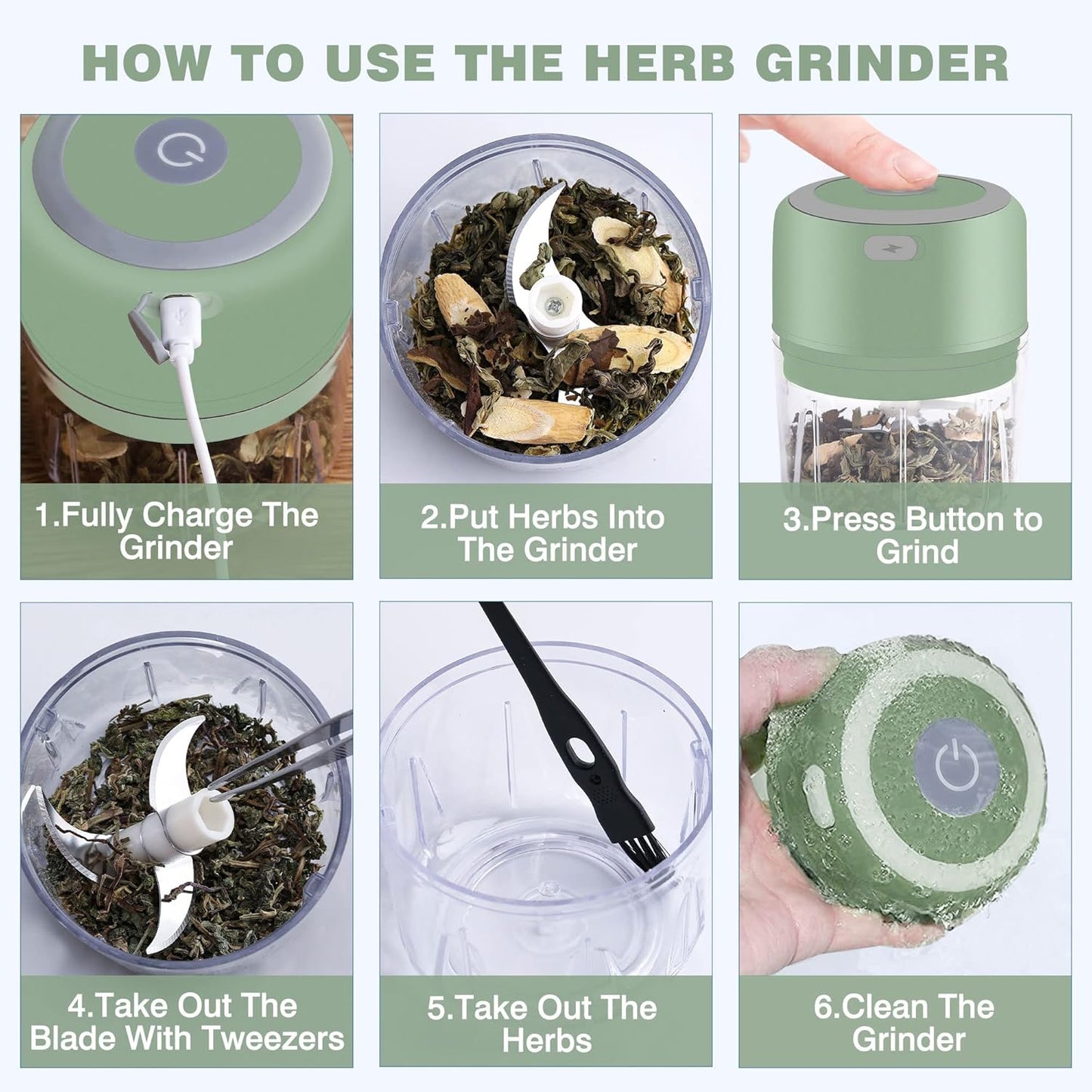 HOW TO USE THE HERB GRINDER

1.Fully Charge The Grinder

2.Put Herbs Into The Grinder

3.Press Button to Grind

4.Take Out The Blade With Tweezers

5.Take Out The Herbs

6.Clean The Grinder