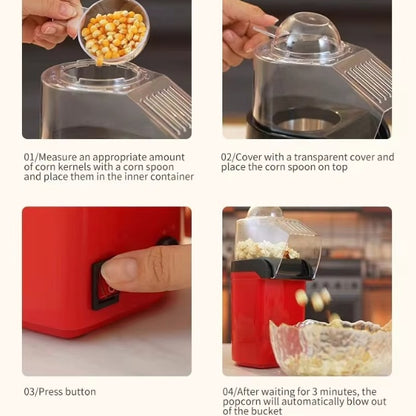 01/Measure an appropriate amount of corn kernels with a corn spoon and place them in the inner container

02/Cover with a transparent cover and place the corn spoon on top

03/Press button

04/After waiting for 3 minutes, the popcorn will automatically blow out of the bucket